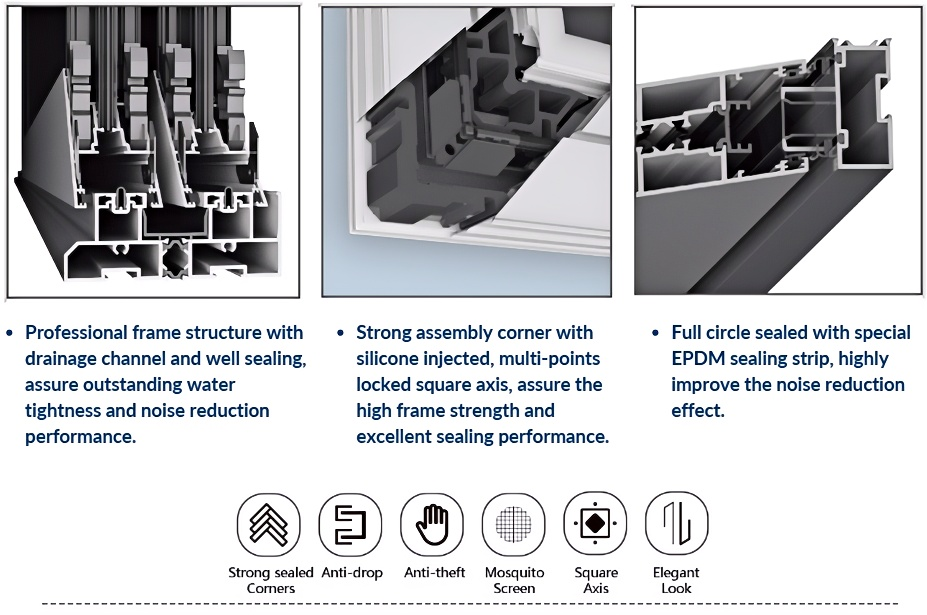 • Professional frame structure with drainage channel and well sealing, assure outstanding water tightness and noise reduction performance.

• Strong assembly corner with silicone injected, multi-points locked square axis, assure the high frame strength and excellent sealing performance.

• Full circle sealed with special EPDM sealing strip, highly improve the noise reduction effect.

Strong sealed Corners

Anti-drop

Anti-theft

Mosquito Screen

Square Axis

Elegant Look